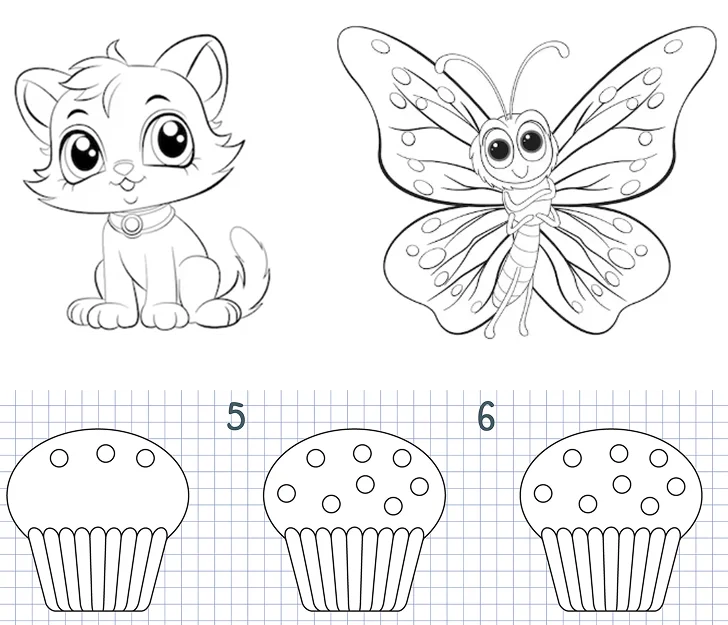 5

6